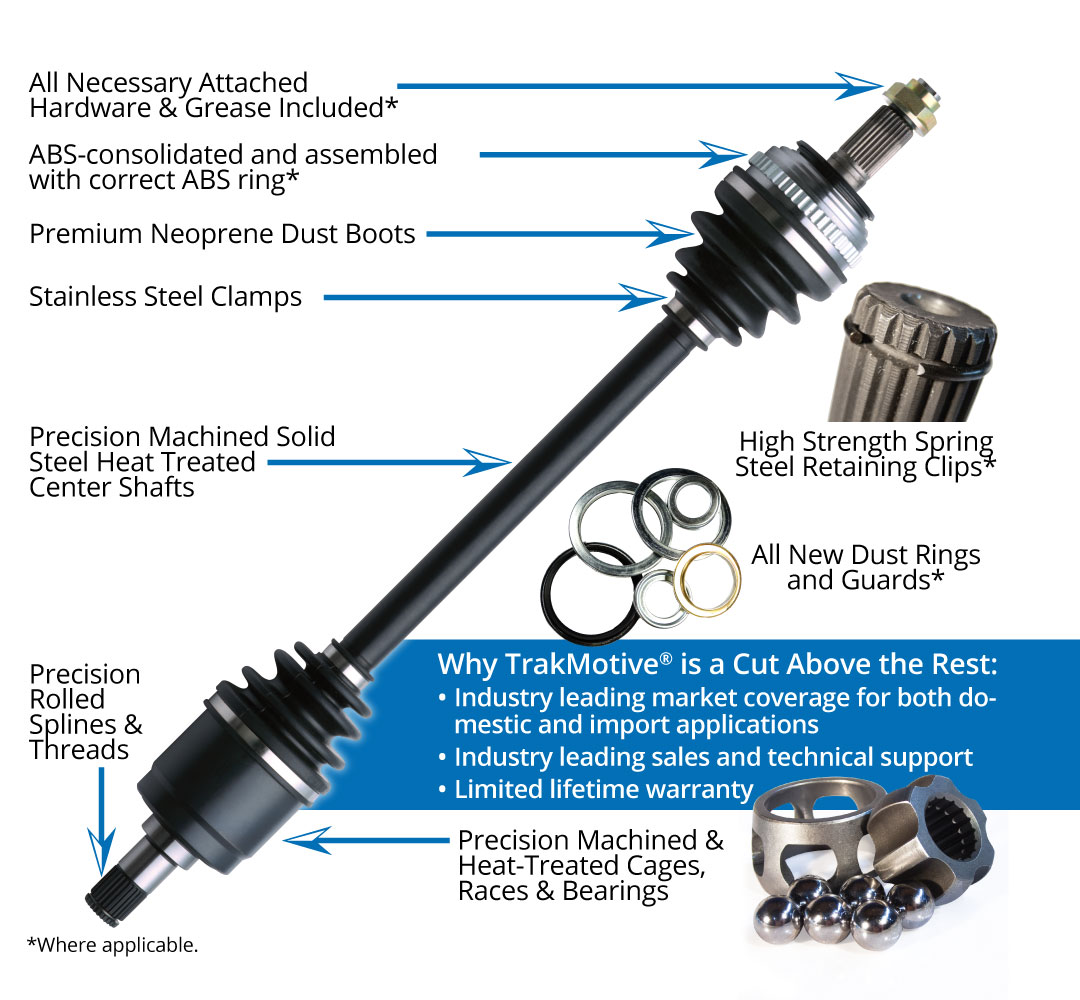 All Necessary Attached Hardware & Grease Included*

ABS-consolidated and assembled with correct ABS ring*

Premium Neoprene Dust Boots

Stainless Steel Clamps

Precision Machined Solid Steel Heat Treated Center Shafts

High Strength Spring Steel Retaining Clips*

All New Dust Rings and Guards*

Precision Rolled Splines & Threads

Why TrakMotive® is a Cut Above the Rest:
• Industry leading market coverage for both domestic and import applications
• Industry leading sales and technical support
• Limited lifetime warranty

Precision Machined & Heat-Treated Cages, Races & Bearings

*Where applicable.