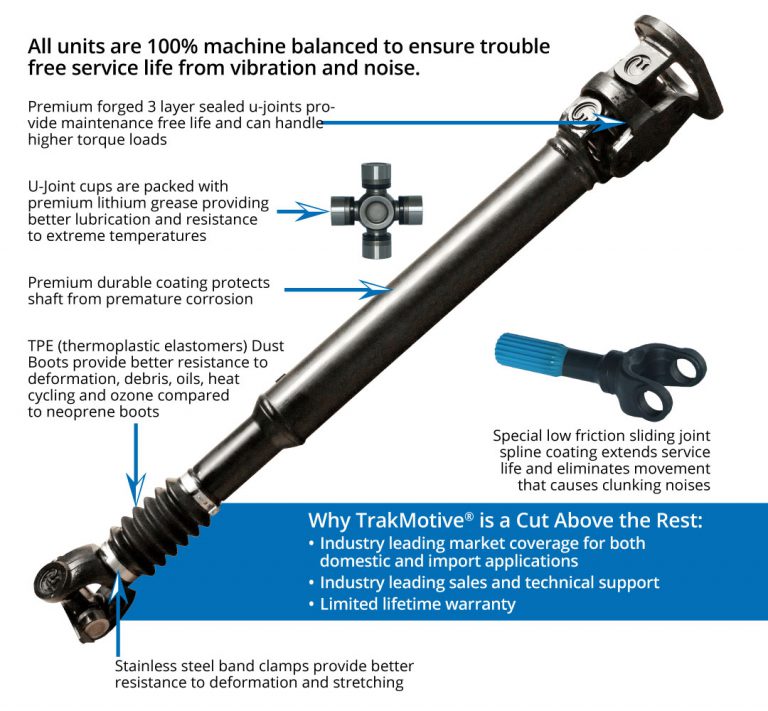 All units are 100% machine balanced to ensure trouble free service life from vibration and noise.

Premium forged 3 layer sealed u-joints provide maintenance free life and can handle higher torque loads

U-Joint cups are packed with premium lithium grease providing better lubrication and resistance to extreme temperatures

Premium durable coating protects shaft from premature corrosion

TPE (thermoplastic elastomers) Dust Boots provide better resistance to deformation, debris, oils, heat cycling and ozone compared to neoprene boots

Special low friction sliding joint spline coating extends service life and eliminates movement that causes clunking noises

Why TrakMotive® is a Cut Above the Rest:
• Industry leading market coverage for both domestic and import applications
• Industry leading sales and technical support
• Limited lifetime warranty

Stainless steel band clamps provide better resistance to deformation and stretching