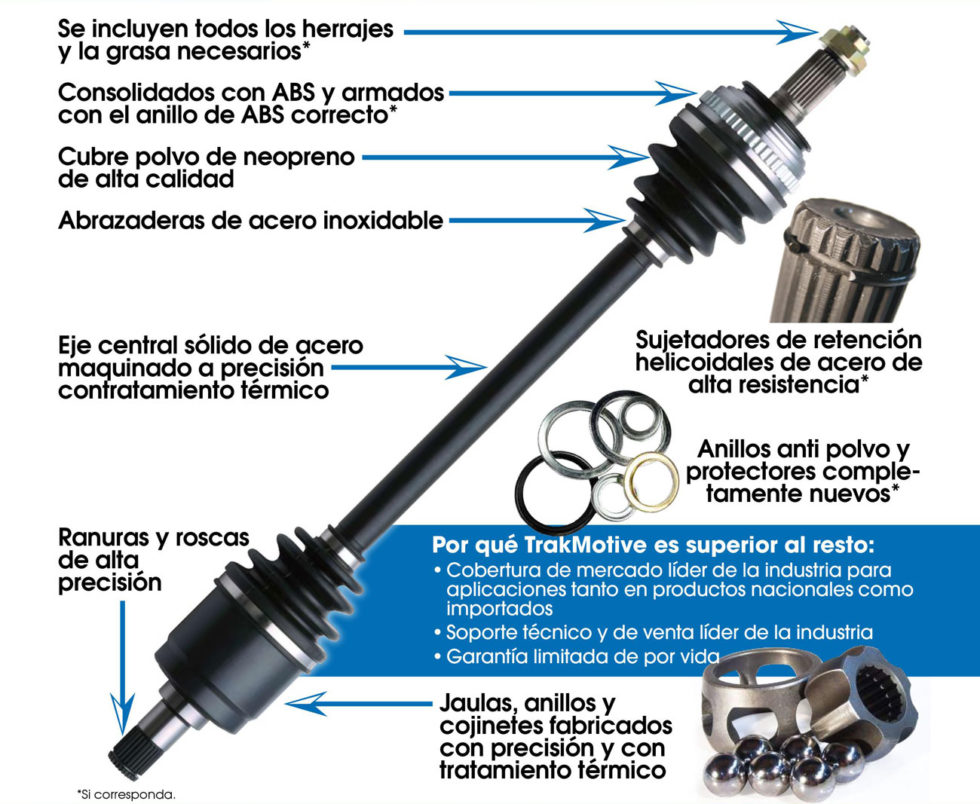 Se incluyen todos los herrajes y la grasa necesarios*

Consolidados con ABS y armados con el anillo de ABS correcto*

Cubre polvo de neopreno de alta calidad

Abrazaderas de acero inoxidable

Eje central sólido de acero maquinado a precisión contratamiento térmico

Sujetadores de retención helicoidales de acero de alta resistencia*

Anillos anti polvo y protectores completamente nuevos*

Ranuras y roscas de alta precisión

Por qué TrakMotive es superior al resto:
• Cobertura de mercado líder de la industria para aplicaciones tanto en productos nacionales como importados
• Soporte técnico y de venta líder de la industria
• Garantía limitada de por vida

Jaulas, anillos y cojinetes fabricados con precisión y con tratamiento térmico

*Si corresponda.