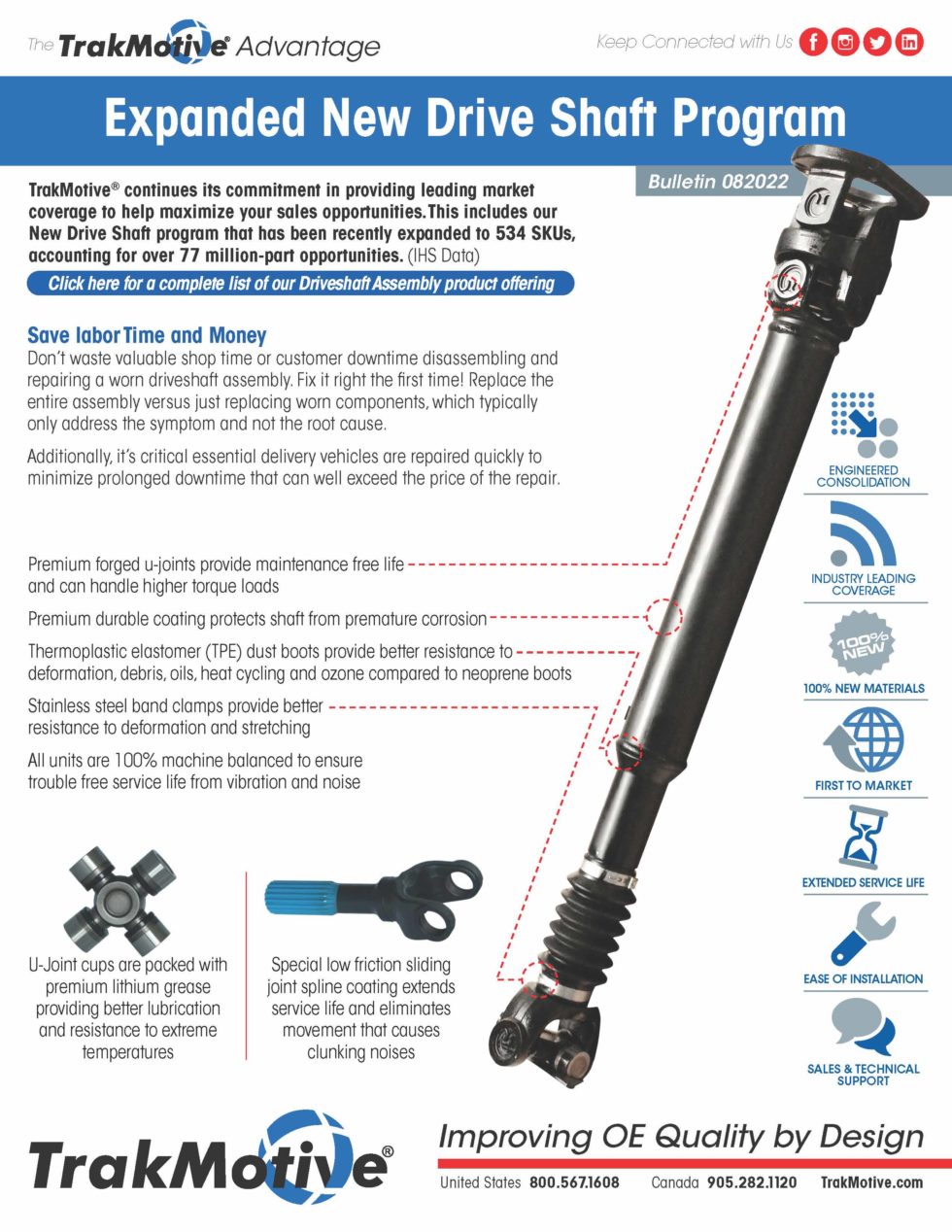 The TrakMotive® Advantage

Keep Connected with Us

Expanded New Drive Shaft Program

Bulletin 082022

TrakMotive® continues its commitment in providing leading market coverage to help maximize your sales opportunities. This includes our New Drive Shaft program that has been recently expanded to 534 SKUs, accounting for over 77 million-part opportunities. (IHS Data)

Click here for a complete list of our Driveshaft Assembly product offering

Save labor Time and Money

Don't waste valuable shop time or customer downtime disassembling and repairing a worn driveshaft assembly. Fix it right the first time! Replace the entire assembly versus just replacing worn components, which typically only address the symptom and not the root cause.

Additionally, it's critical essential delivery vehicles are repaired quickly to minimize prolonged downtime that can well exceed the price of the repair.

Premium forged u-joints provide maintenance free life and can handle higher torque loads

Premium durable coating protects shaft from premature corrosion

Thermoplastic elastomer (TPE) dust boots provide better resistance to deformation, debris, oils, heat cycling and ozone compared to neoprene boots

Stainless steel band clamps provide better resistance to deformation and stretching

All units are 100% machine balanced to ensure trouble free service life from vibration and noise

U-Joint cups are packed with premium lithium grease providing better lubrication and resistance to extreme temperatures

Special low friction sliding joint spline coating extends service life and eliminates movement that causes clunking noises

ENGINEERED CONSOLIDATION

INDUSTRY LEADING COVERAGE

100% NEW

100% NEW MATERIALS

FIRST TO MARKET

EXTENDED SERVICE LIFE

EASE OF INSTALLATION

SALES & TECHNICAL SUPPORT

TrakMotive®

Improving OE Quality by Design

United States 800.567.1608 Canada 905.282.1120 TrakMotive.com