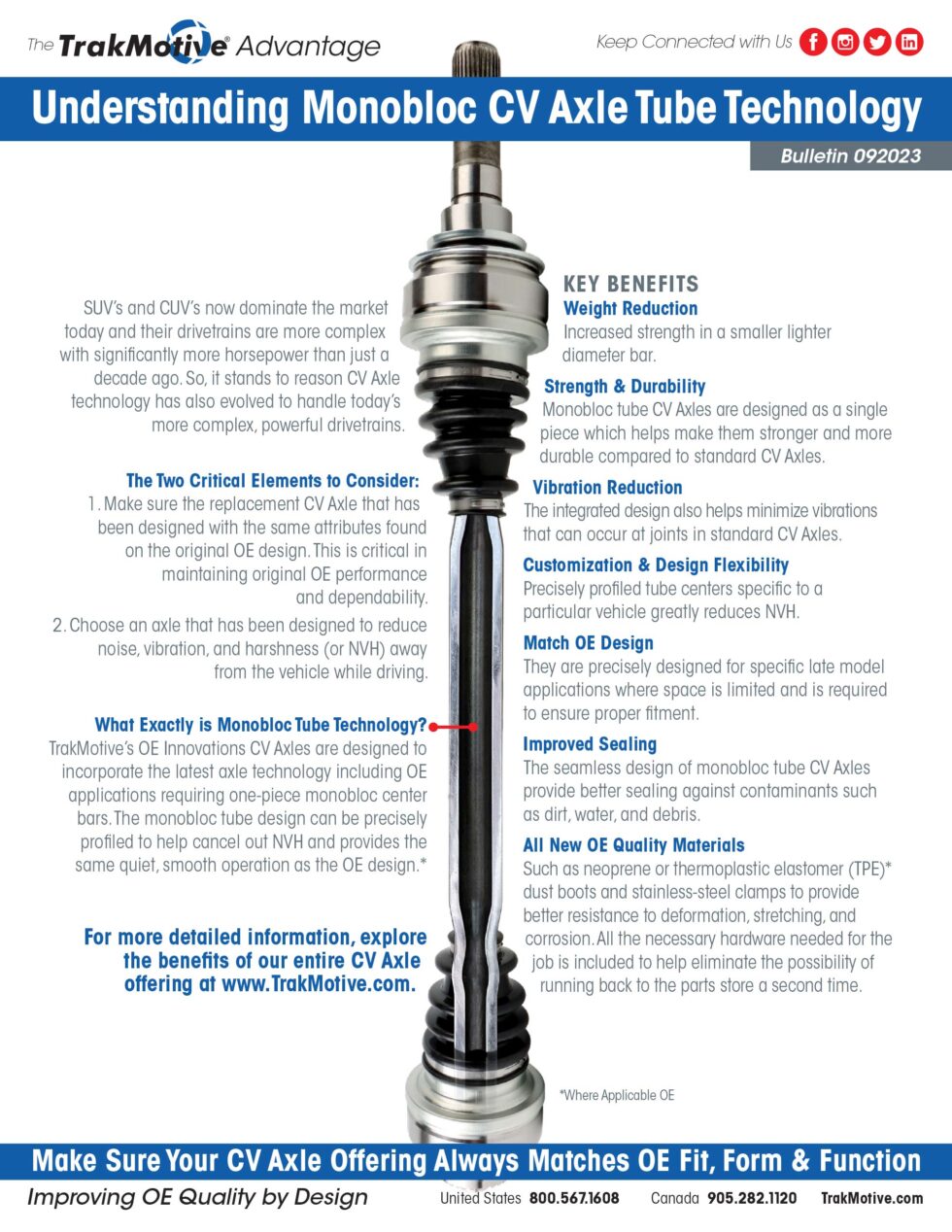 The TrakMotive® Advantage

Keep Connected with Us

Understanding Monobloc CV Axle Tube Technology

Bulletin 092023

SUV's and CUV's now dominate the market today and their drivetrains are more complex with significantly more horsepower than just a decade ago. So, it stands to reason CV Axle technology has also evolved to handle today's more complex, powerful drivetrains.

The Two Critical Elements to Consider:
1. Make sure the replacement CV Axle that has been designed with the same attributes found on the original OE design. This is critical in maintaining original OE performance and dependability.
2. Choose an axle that has been designed to reduce noise, vibration, and harshness (or NVH) away from the vehicle while driving.

What Exactly is Monobloc Tube Technology?
TrakMotive's OE Innovations CV Axles are designed to incorporate the latest axle technology including OE applications requiring one-piece monobloc center bars. The monobloc tube design can be precisely profiled to help cancel out NVH and provides the same quiet, smooth operation as the OE design.*

For more detailed information, explore the benefits of our entire CV Axle offering at www.TrakMotive.com.

KEY BENEFITS
Weight Reduction
Increased strength in a smaller lighter diameter bar.

Strength & Durability
Monobloc tube CV Axles are designed as a single piece which helps make them stronger and more durable compared to standard CV Axles.

Vibration Reduction
The integrated design also helps minimize vibrations that can occur at joints in standard CV Axles.

Customization & Design Flexibility
Precisely profiled tube centers specific to a particular vehicle greatly reduces NVH.

Match OE Design
They are precisely designed for specific late model applications where space is limited and is required to ensure proper fitment.

Improved Sealing
The seamless design of monobloc tube CV Axles provide better sealing against contaminants such as dirt, water, and debris.

All New OE Quality Materials
Such as neoprene or thermoplastic elastomer (TPE)* dust boots and stainless-steel clamps to provide better resistance to deformation, stretching, and corrosion. All the necessary hardware needed for the job is included to help eliminate the possibility of running back to the parts store a second time.

*Where Applicable OE

Make Sure Your CV Axle Offering Always Matches OE Fit, Form & Function

Improving OE Quality by Design

United States 800.567.1608 Canada 905.282.1120 TrakMotive.com